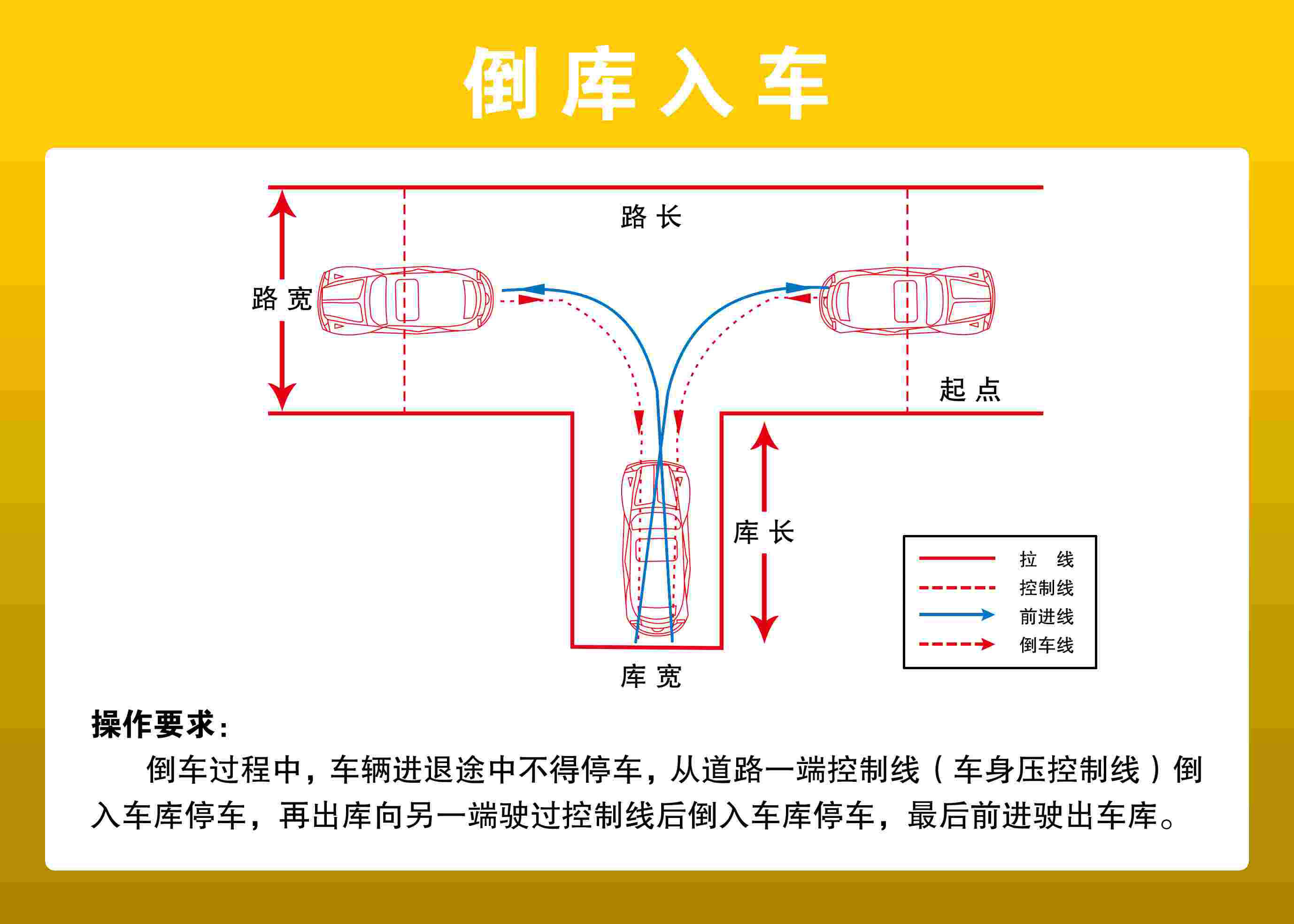 倒库入车

路长

路宽

起点

库长

库宽

拉 线
控制线
前进线
倒车线

操作要求：

倒车过程中，车辆进退途中不得停车，从道路一端控制线（车身压控制线）倒入车库停车，再出库向另一端驶过控制线后倒入车库停车，最后前进驶出车库。